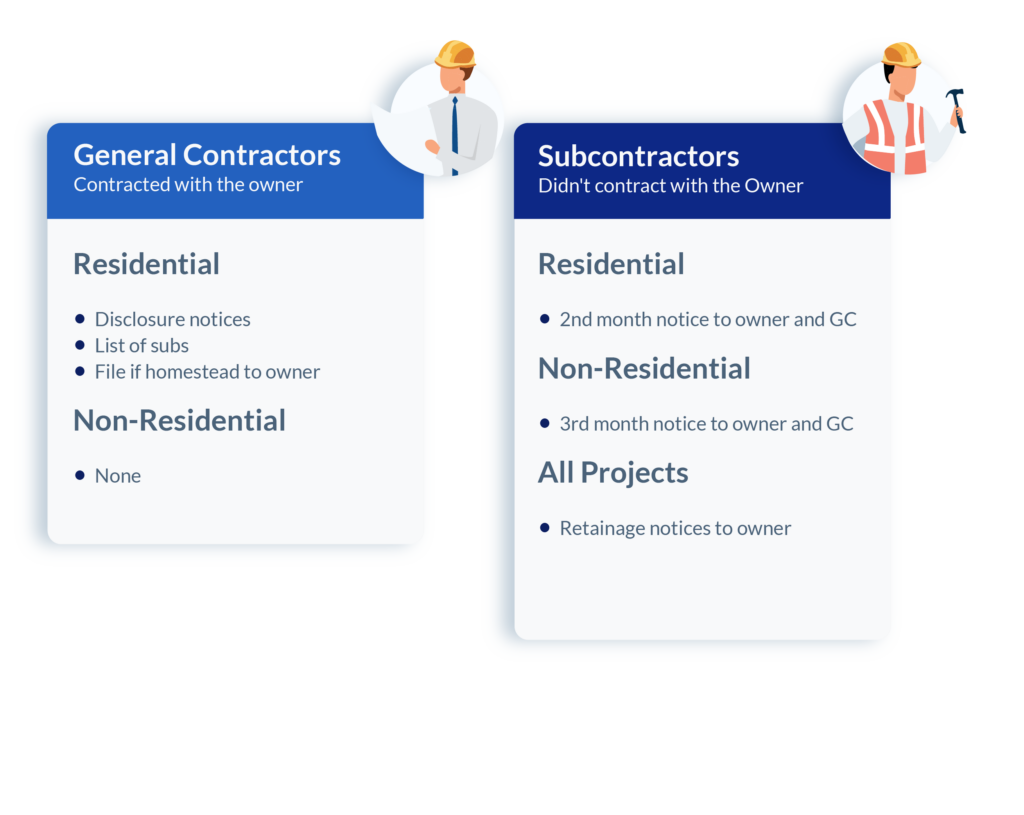 General Contractors
Contracted with the owner

Residential

- Disclosure notices
- List of subs
- File if homestead to owner

Non-Residential

- None

Subcontractors
Didn't contract with the Owner

Residential

- 2nd month notice to owner and GC

Non-Residential

- 3rd month notice to owner and GC

All Projects

- Retainage notices to owner